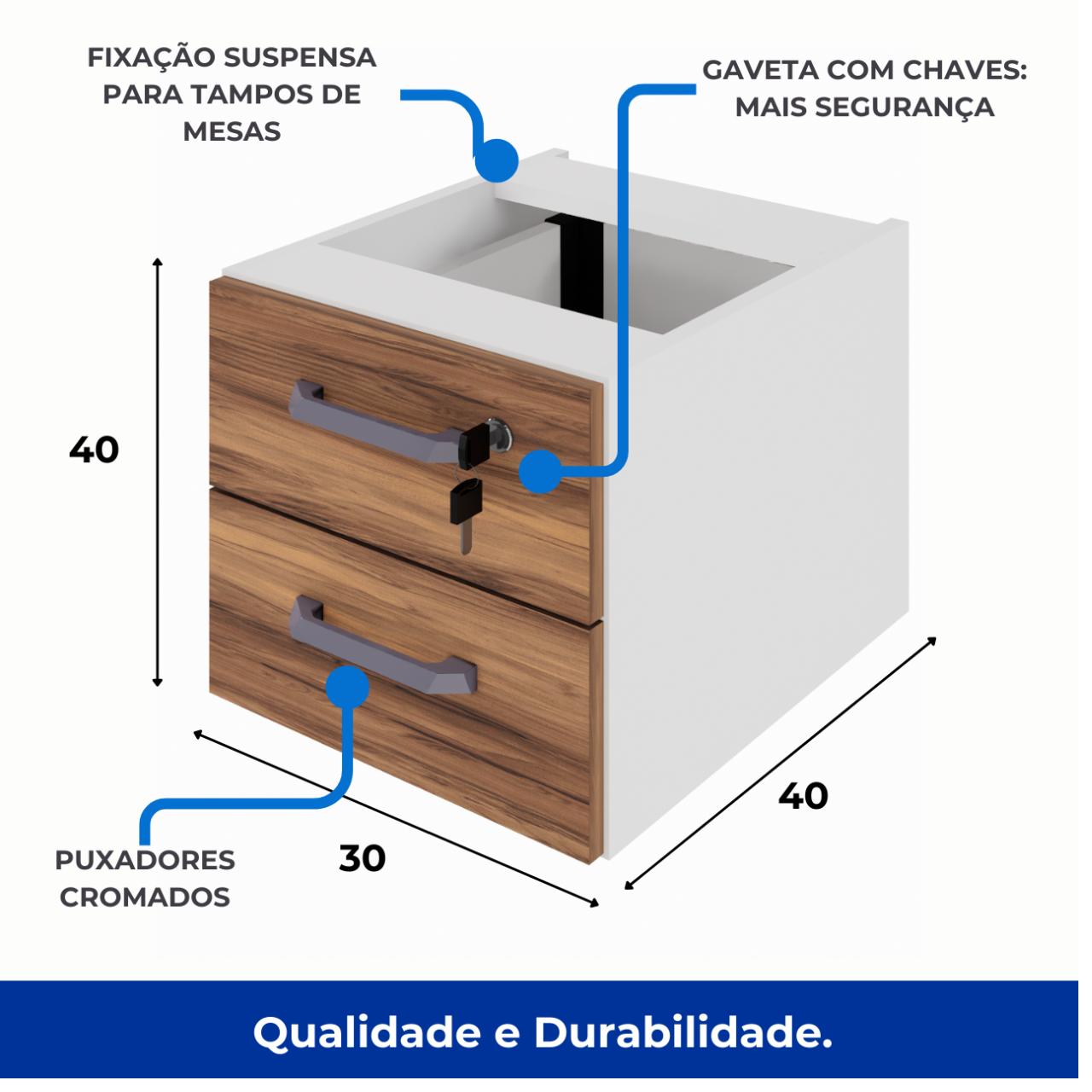 FIXAÇÃO SUSPENSA PARA TAMPOS DE MESAS

GAVETA COM CHAVES: MAIS SEGURANÇA

40

40

30

PUXADORES CROMADOS

Qualidade e Durabilidade.