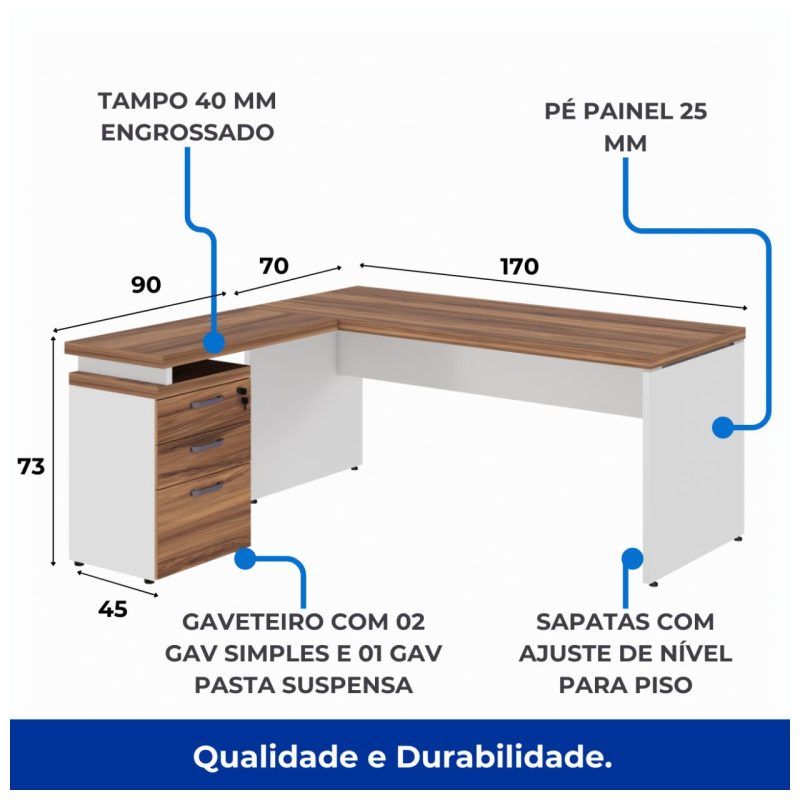 TAMPO 40 MM ENGROSSADO

PÉ PAINEL 25 MM

90

70

170

73

45

GAVETEIRO COM 02 GAV SIMPLES E 01 GAV PASTA SUSPENSA

SAPATAS COM AJUSTE DE NÍVEL PARA PISO

Qualidade e Durabilidade.