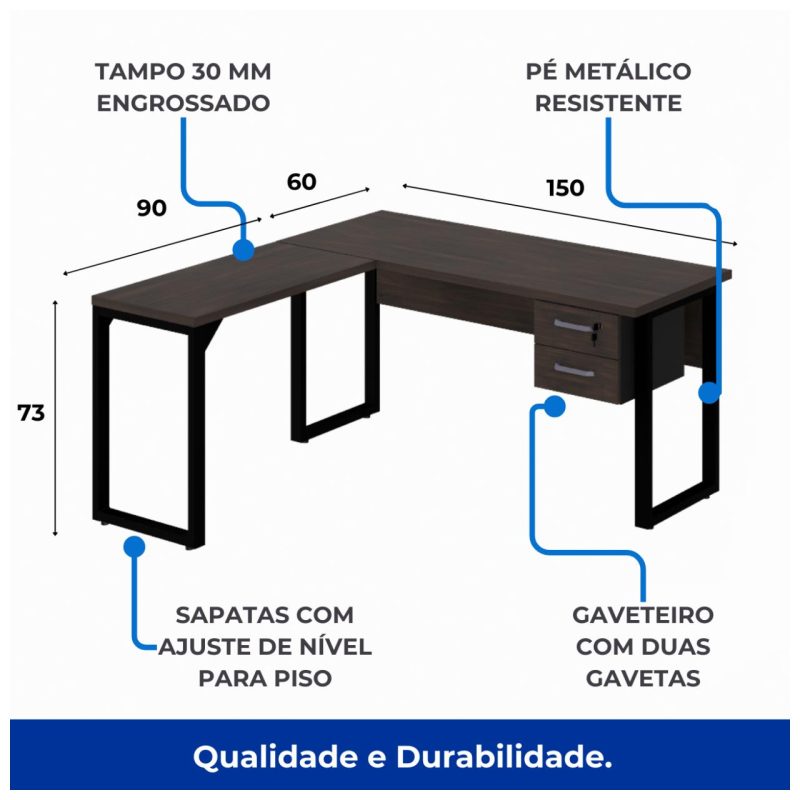 TAMPO 30 MM ENGROSSADO

PÉ METÁLICO RESISTENTE

90

60

150

73

SAPATAS COM AJUSTE DE NÍVEL PARA PISO

GAVETEIRO COM DUAS GAVETAS

Qualidade e Durabilidade.